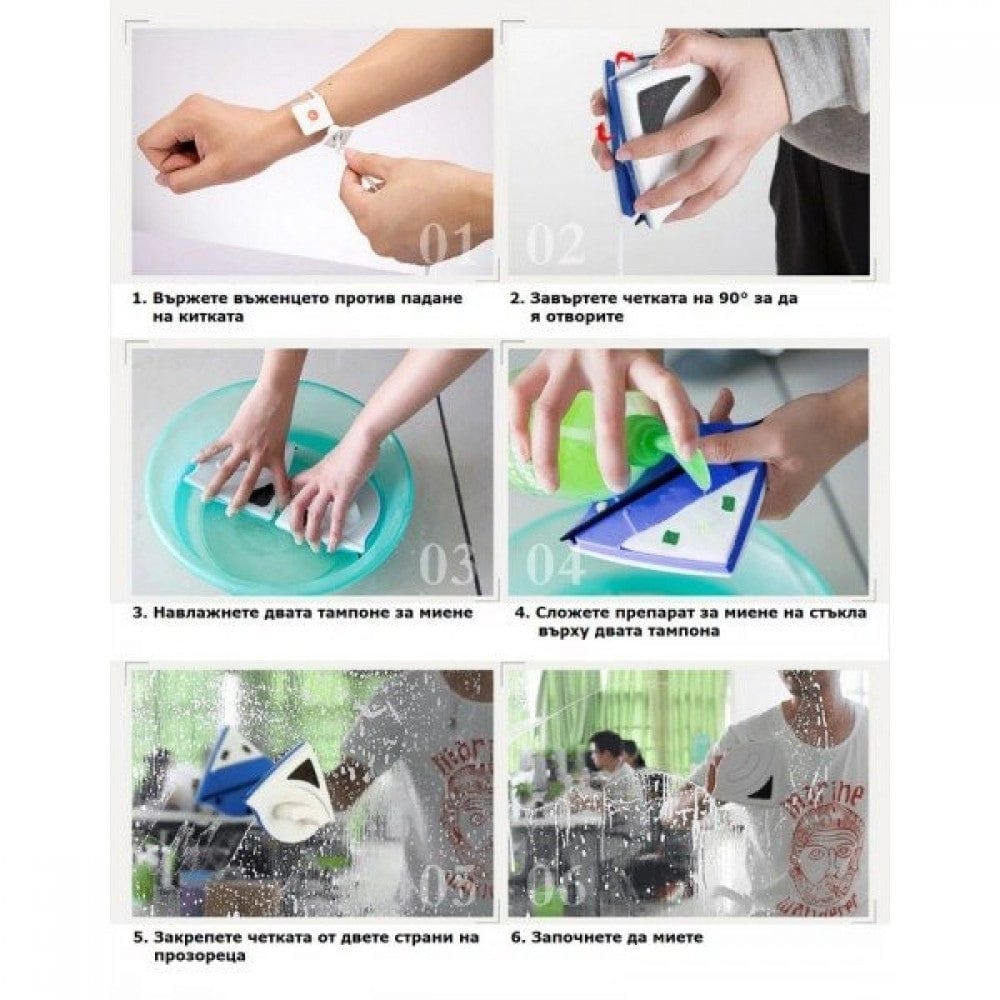 01

02

1. Вържете въженцето против падане на китката

2. Завъртете четката на 90° за да я отворите

03

04

3. Навлажнете двата тампоне за миене

4. Сложете препарат за миене на стъкла върху двата тампона

05

06

5. Закрепете четката от двете страни на прозореца

6. Започнете да миете