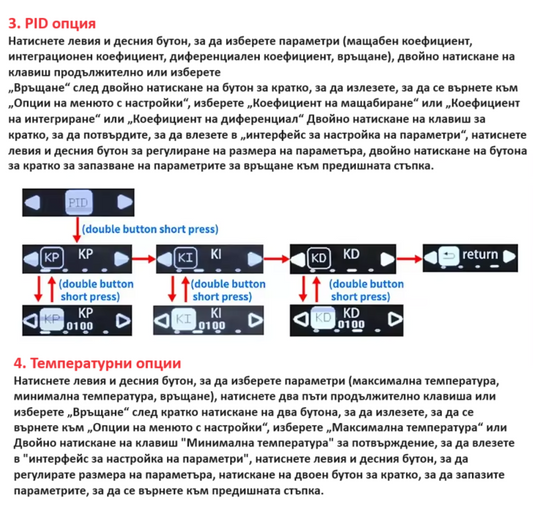 3. PID опция

Натиснете левия и десния бутон, за да изберете параметри (мащабен коефициент, интеграционен коефициент, диференциален коефициент, връщане), двойно натискане на клавиш продължително или изберете
„Връщане“ след двойно натискане на бутон за кратко, за да излезете, за да се върнете към „Опции на менюто с настройки“, изберете „Коефициент на мащабиране“ или „Коефициент на интегриране“ или „Коефициент на диференциал“ Двойно натискане на клавиш за кратко, за да потвърдите, за да влезете в „интерфейс за настройка на параметри“, натиснете левия и десния бутон за регулиране на размера на параметъра, двойно натискане на бутона за кратко за запазване на параметрите за връщане към предишната стъпка.

PID
(double button short press)
KP KP
KI KI
KD KD
return
(double button short press)
(double button short press)
(double button short press)
KP KP 0100
KI KI 0100
KD KD 0100

4. Температурни опции

Натиснете левия и десния бутон, за да изберете параметри (максимална температура, минимална температура, връщане), натиснете два пъти продължително клавиша или изберете „Връщане“ след кратко натискане на два бутона, за да излезете, за да се върнете към „Опции на менюто с настройки“, изберете „Максимална температура“ или Двойно натискане на клавиш "Минимална температура" за потвърждение, за да влезете в "интерфейс за настройка на параметри", натиснете левия и десния бутон, за да регулирате размера на параметъра, натискане на двоен бутон за кратко, за да запазите параметрите, за да се върнете към предишната стъпка.