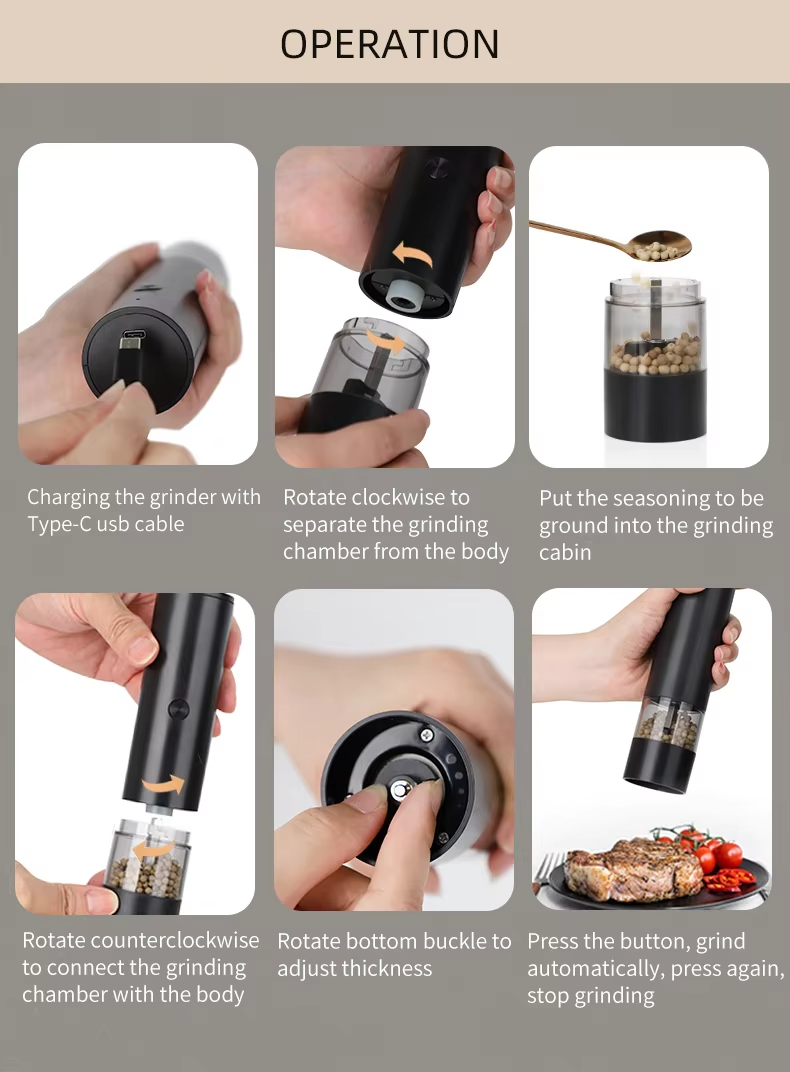 OPERATION

Charging the grinder with Type-C usb cable

Rotate clockwise to separate the grinding chamber from the body

Put the seasoning to be ground into the grinding cabin

Rotate counterclockwise to connect the grinding chamber with the body

Rotate bottom buckle to adjust thickness

Press the button, grind automatically, press again, stop grinding