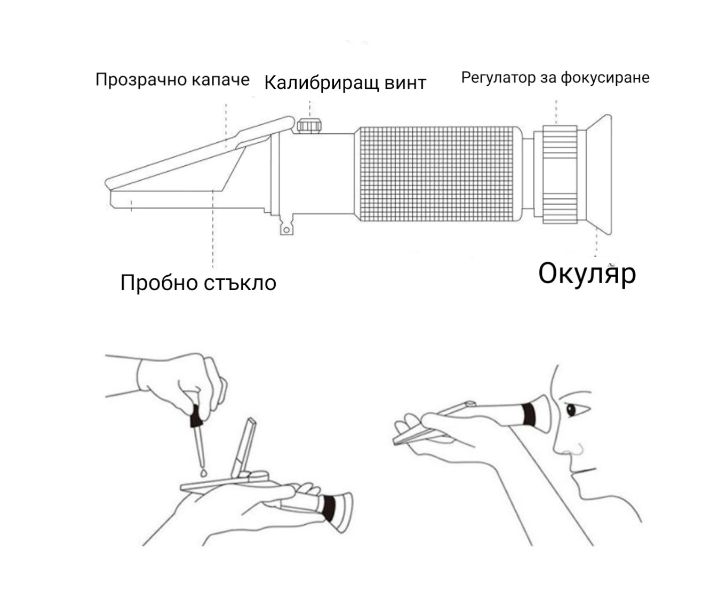 Прозрачно капаче
Калибриращ винт
Регулатор за фокусиране
Пробно стъкло
Окуляр