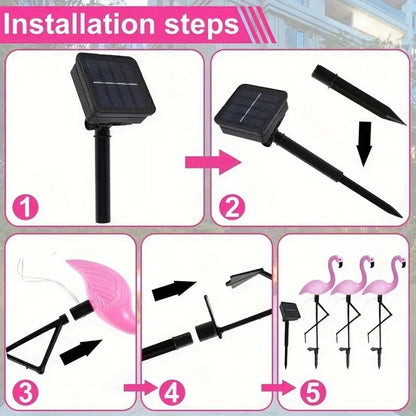 Installation steps

1

2

3

4

5