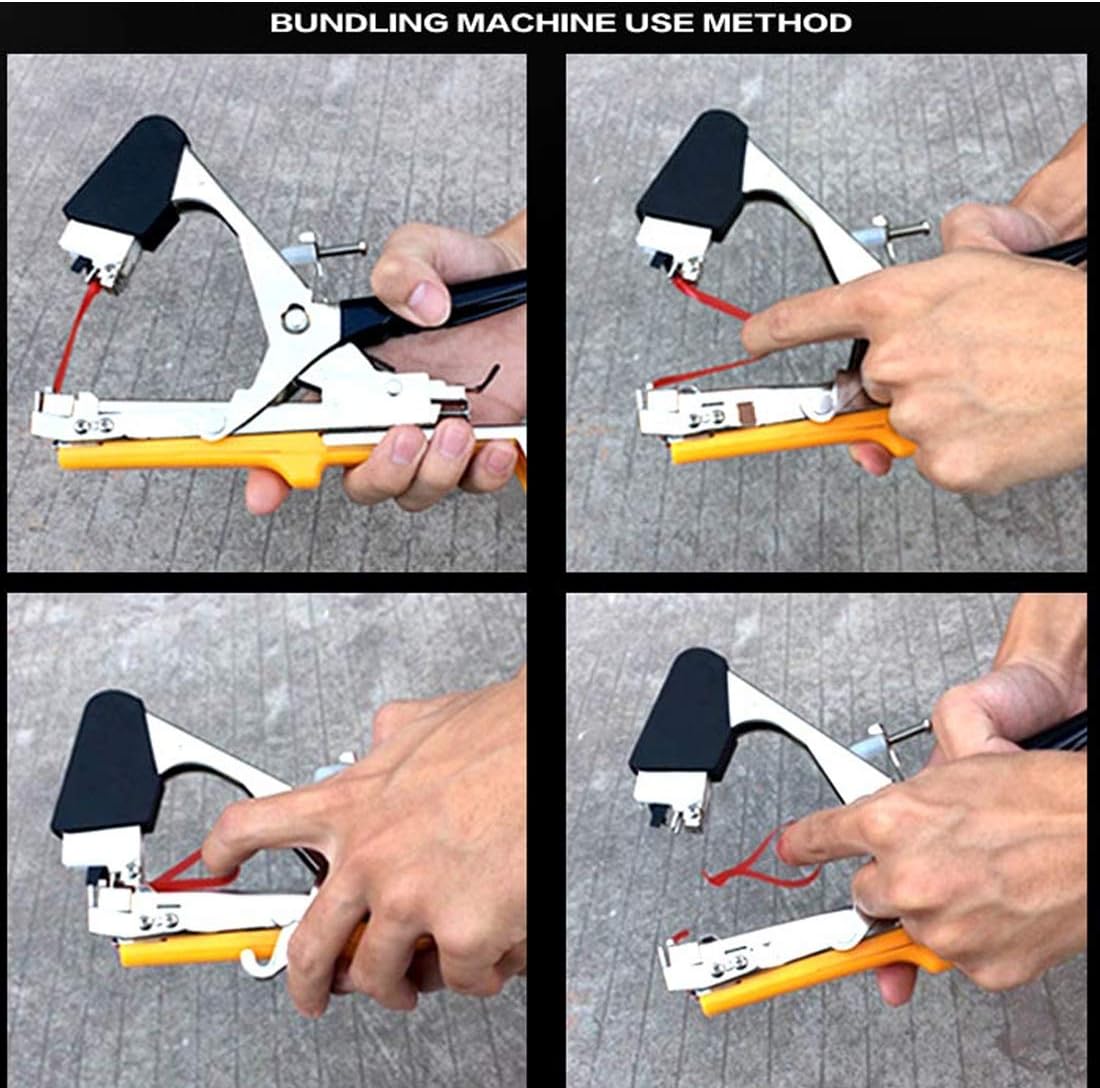 BUNDLING MACHINE USE METHOD