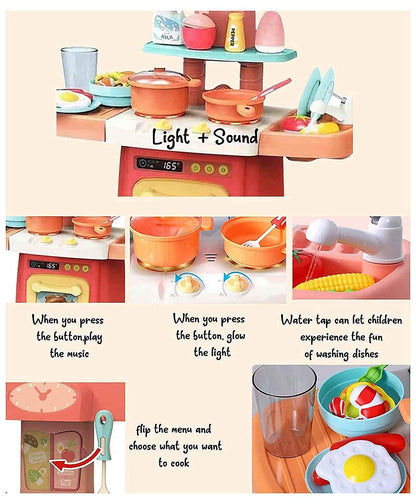 MILK
PEPPER

Light + Sound

155°

155°

When you press the button,play the music

When you press the button, glow the light

Water tap can let children experience the fun of washing dishes

flip the menu and choose what you want to cook