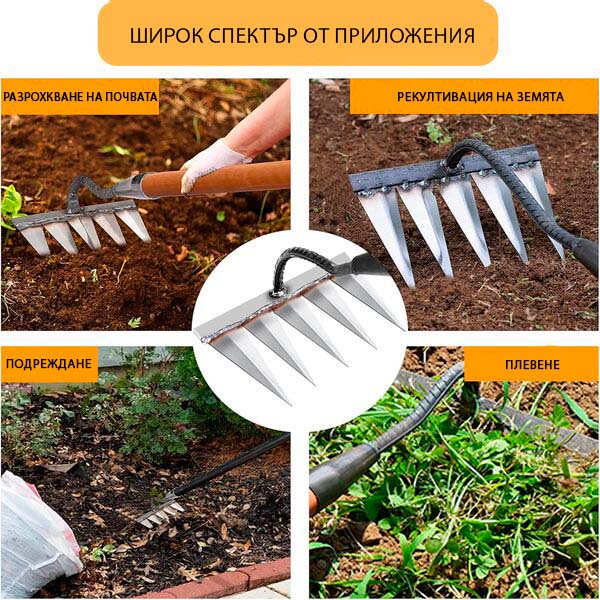 ШИРОК СПЕКТЪР ОТ ПРИЛОЖЕНИЯ

РАЗРОХКВАНЕ НА ПОЧВАТА

РЕКУЛТИВАЦИЯ НА ЗЕМЯТА

ПОДРЕЖДАНЕ

ПЛЕВЕНЕ