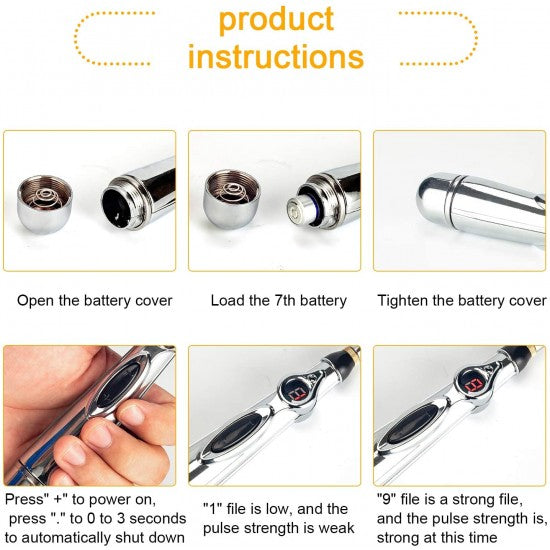 product instructions

Open the battery cover

Load the 7th battery

Tighten the battery cover

Press" +" to power on, press "." to 0 to 3 seconds to automatically shut down

"1" file is low, and the pulse strength is weak

"9" file is a strong file, and the pulse strength is, strong at this time