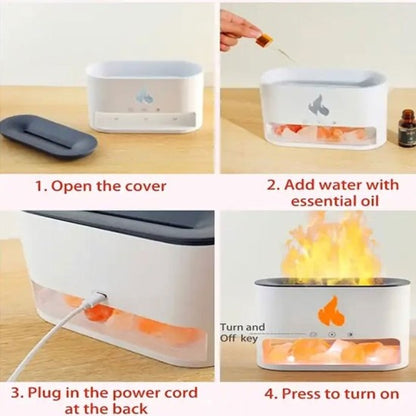 1. Open the cover

2. Add water with essential oil

Turn and Off key

3. Plug in the power cord at the back

4. Press to turn on