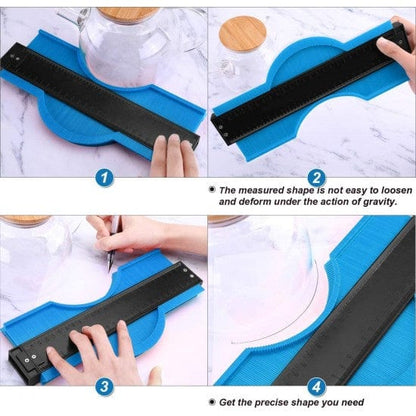 1

2

The measured shape is not easy to loosen and deform under the action of gravity.

3

4

Get the precise shape you need